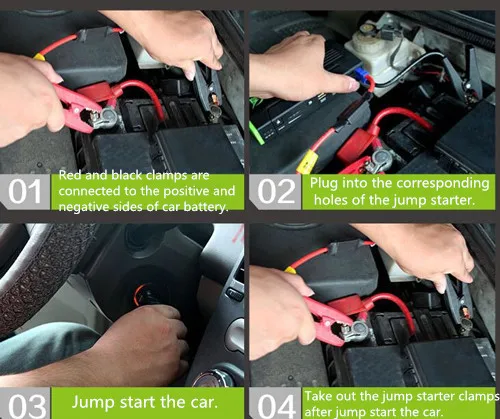 01 Red and black clamps are connected to the positive and negative sides of car battery.

02 Plug into the corresponding holes of the jump starter.

03 Jump start the car.

04 Take out the jump starter clamps after jump start the car.