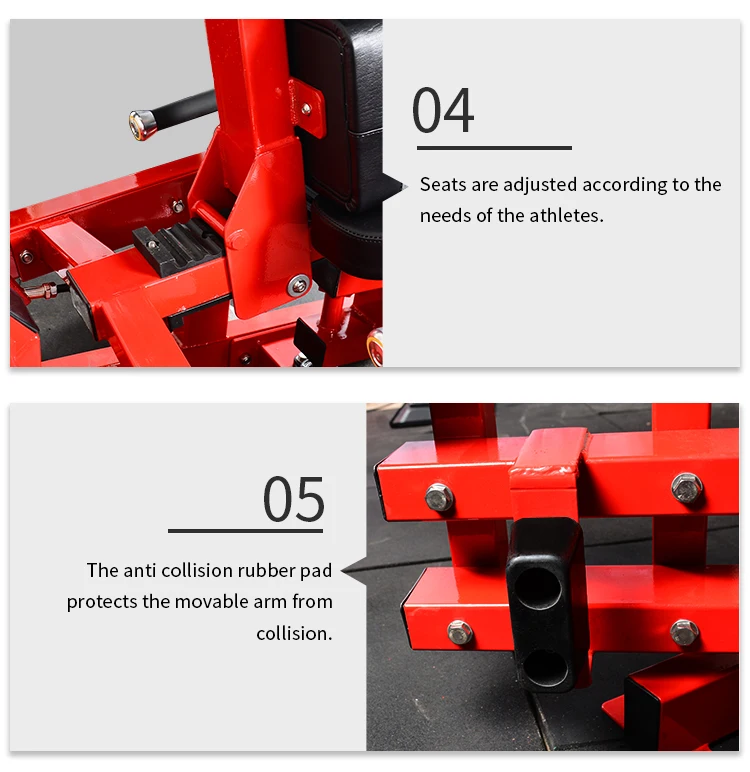 04

Seats are adjusted according to the needs of the athletes.

05

The anti collision rubber pad protects the movable arm from collision.