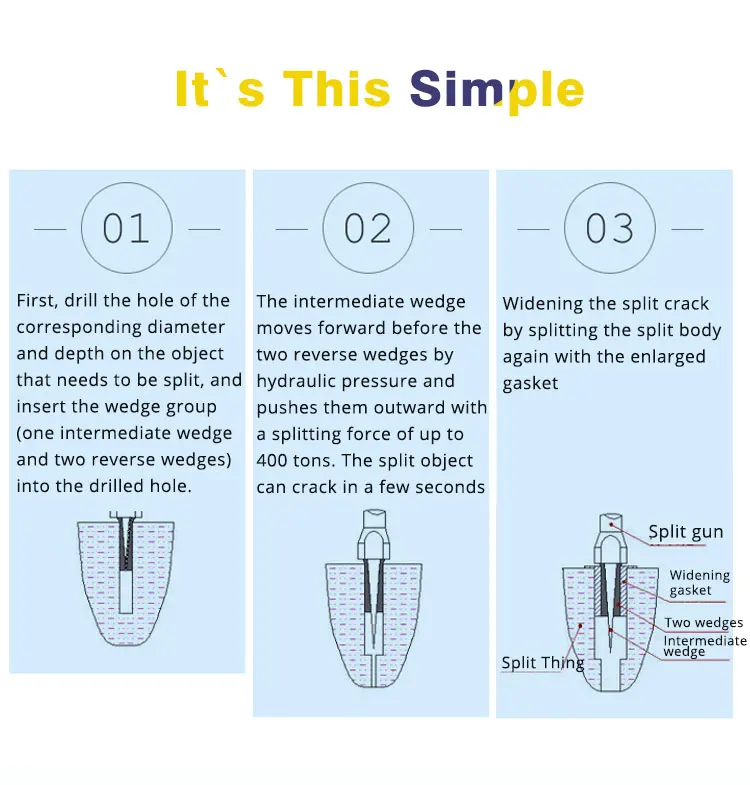 It`s This Simple

01

First, drill the hole of the corresponding diameter and depth on the object that needs to be split, and insert the wedge group (one intermediate wedge and two reverse wedges) into the drilled hole.

02

The intermediate wedge moves forward before the two reverse wedges by hydraulic pressure and pushes them outward with a splitting force of up to 400 tons. The split object can crack in a few seconds

03

Widening the split crack by splitting the split body again with the enlarged gasket

Split gun

Widening gasket

Two wedges

Intermediate wedge

Split Thing