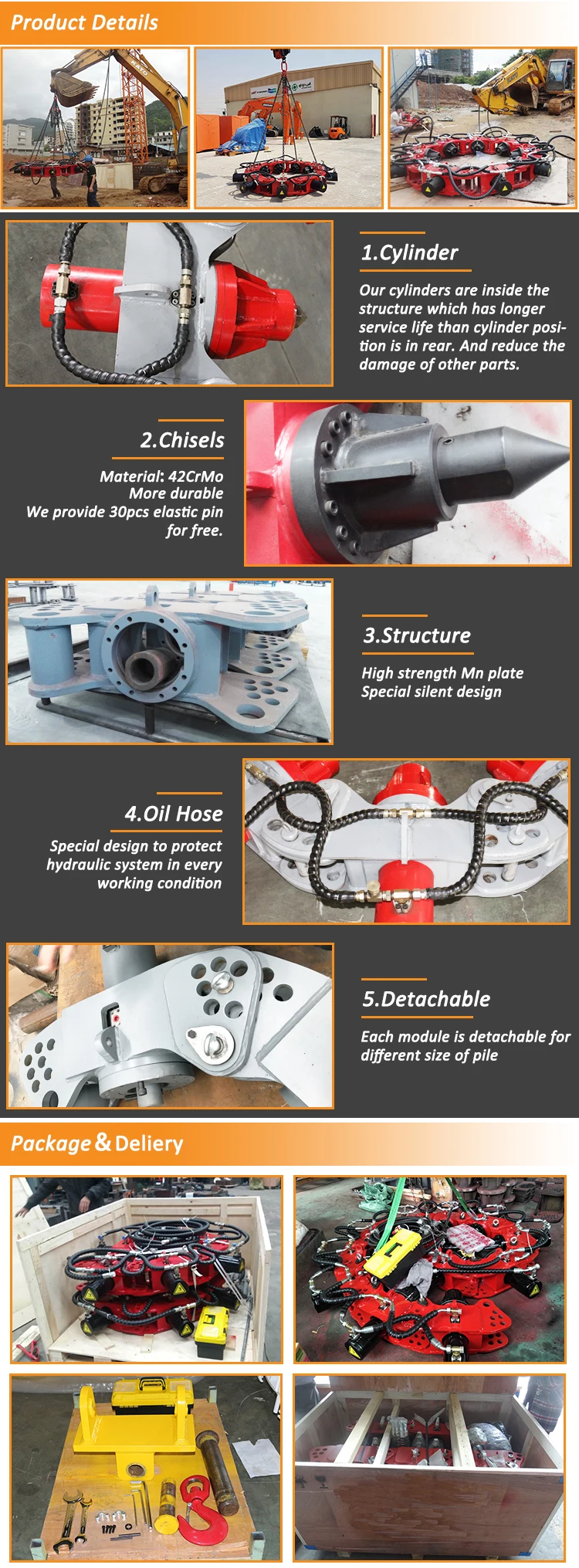 Product Details

1.Cylinder

Our cylinders are inside the structure which has longer service life than cylinder position is in rear. And reduce the damage of other parts.

2.Chisels

Material: 42CrMo
More durable
We provide 30pcs elastic pin for free.

3.Structure

High strength Mn plate
Special silent design

4.Oil Hose

Special design to protect hydraulic system in every working condition

5.Detachable

Each module is detachable for different size of pile

Package & Deliery