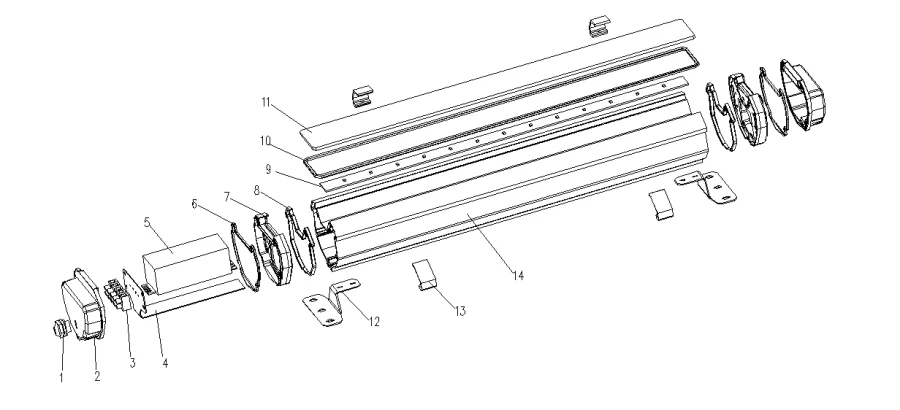 11
10
9
8
7
6
5
14
12
13
1
2
3
4