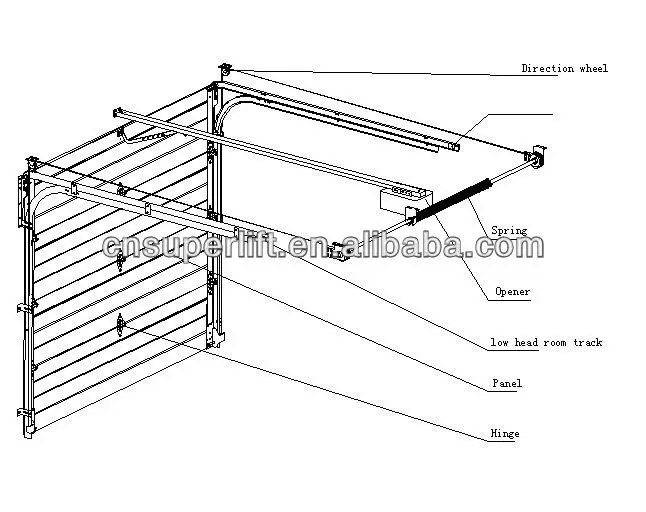 Direction wheel

Spring

cnsuperlift.en.alibaba.com

Opener

low head room track

Panel

Hinge