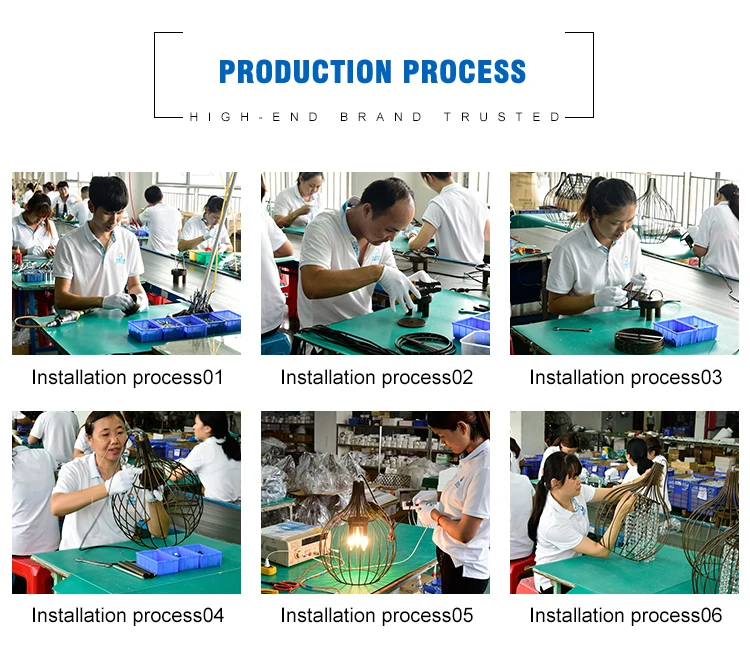 PRODUCTION PROCESS

HIGH-END BRAND TRUSTED

Installation process01

Installation process02

Installation process03

Installation process04

Installation process05

Installation process06