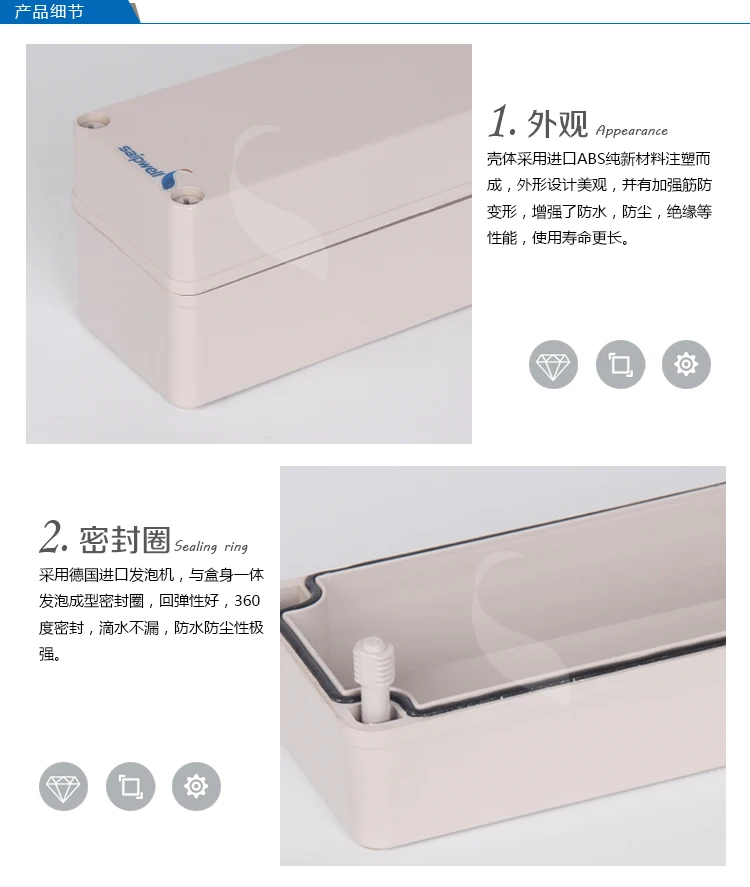 产品细节

saipwell

1. 外观 Appearance

壳体采用进口ABS纯新材料注塑而成，外形设计美观，并有加强筋防变形，增强了防水，防尘，绝缘等性能，使用寿命更长。

2. 密封圈 Sealing ring

采用德国进口发泡机，与盒身一体发泡成型密封圈，回弹性好，360度密封，滴水不漏，防水防尘性极强。