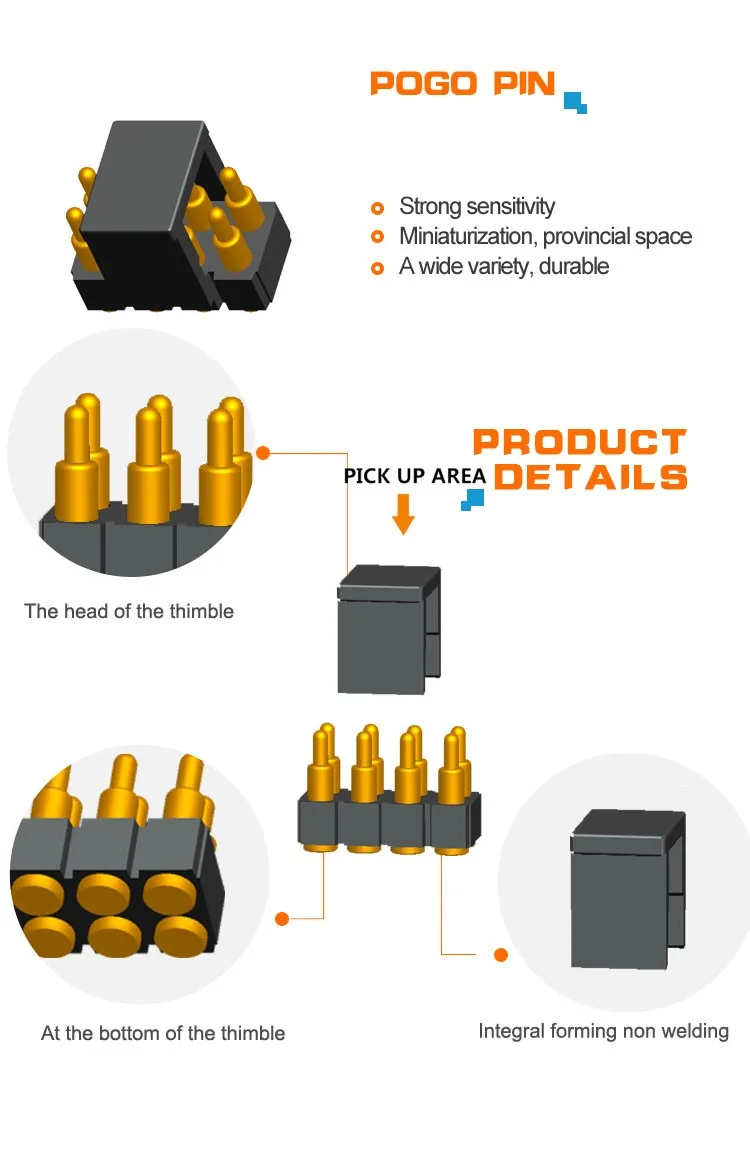 POGO PIN

Strong sensitivity
Miniaturization, provincial space
A wide variety, durable

PRODUCT DETAILS

PICK UP AREA

The head of the thimble

At the bottom of the thimble

Integral forming non welding