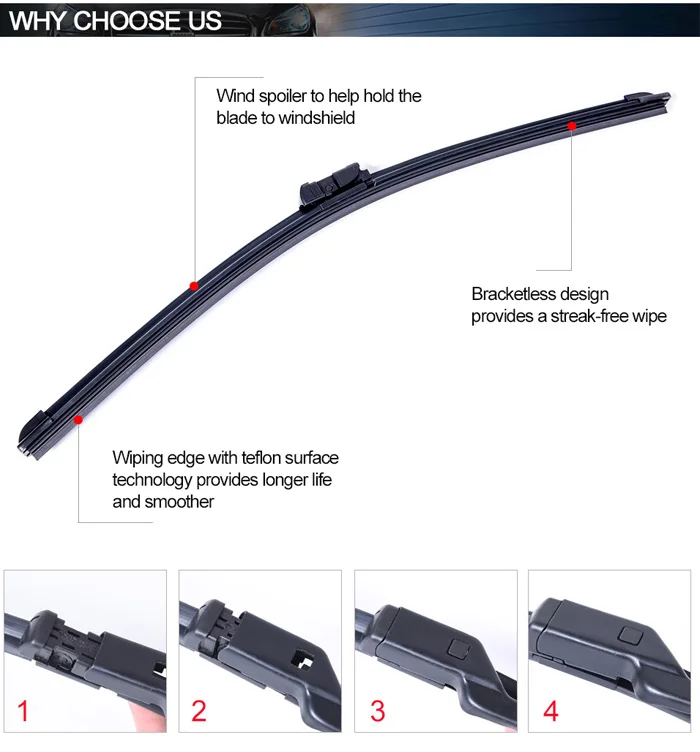 WHY CHOOSE US

Wind spoiler to help hold the blade to windshield

Bracketless design provides a streak-free wipe

Wiping edge with teflon surface technology provides longer life and smoother

1

2

3

4