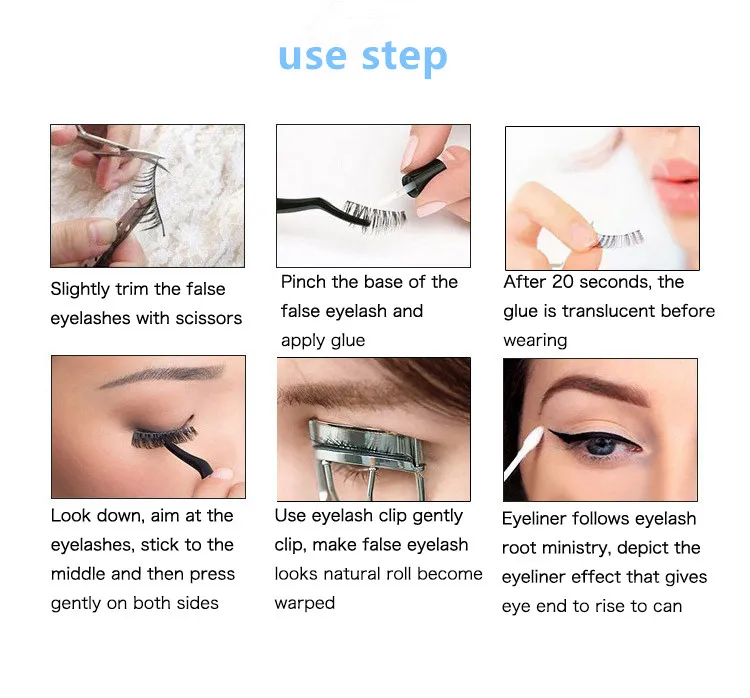 use step

Slightly trim the false eyelashes with scissors

Pinch the base of the false eyelash and apply glue

After 20 seconds, the glue is translucent before wearing

Look down, aim at the eyelashes, stick to the middle and then press gently on both sides

Use eyelash clip gently clip, make false eyelash looks natural roll become warped

Eyeliner follows eyelash root ministry, depict the eyeliner effect that gives eye end to rise to can