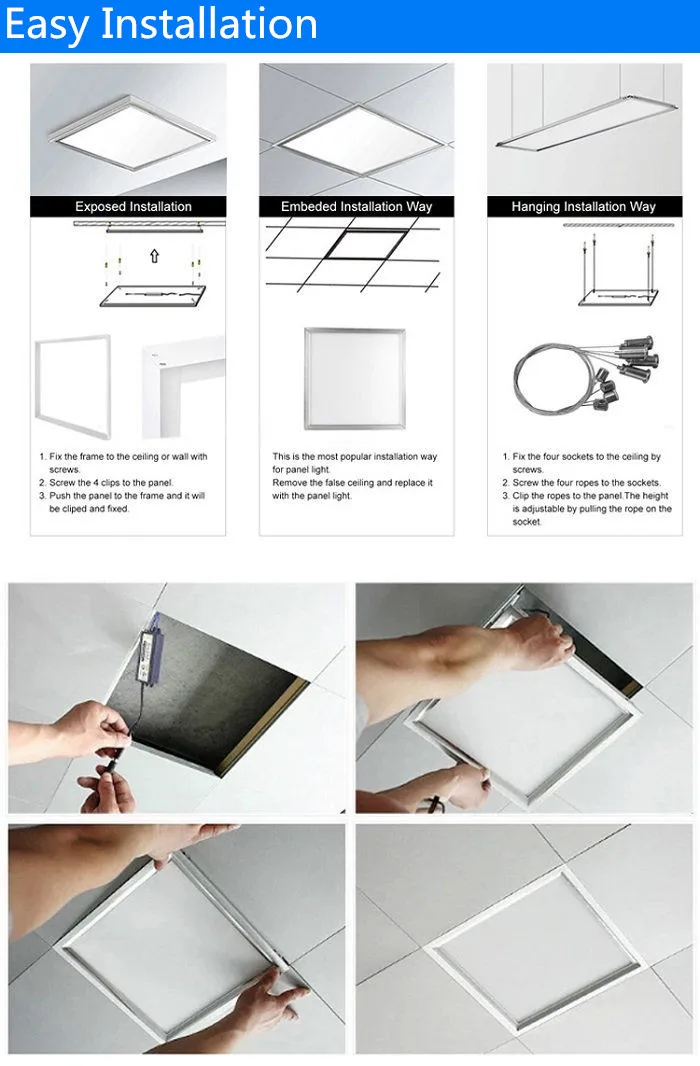 Easy Installation

Exposed Installation

1. Fix the frame to the ceiling or wall with screws.
2. Screw the 4 clips to the panel.
3. Push the panel to the frame and it will be cliped and fixed.

Embeded Installation Way

This is the most popular installation way for panel light.
Remove the false ceiling and replace it with the panel light.

Hanging Installation Way

1. Fix the four sockets to the ceiling by screws.
2. Screw the four ropes to the sockets.
3. Clip the ropes to the panel.The height is adjustable by pulling the rope on the socket.