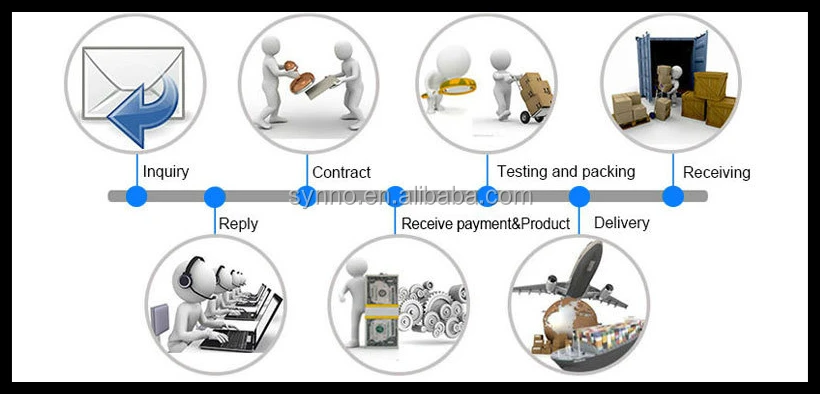 Inquiry

Contract

Testing and packing

Receiving

synno.en.alibaba.com

Reply

Receive payment&Product

Delivery