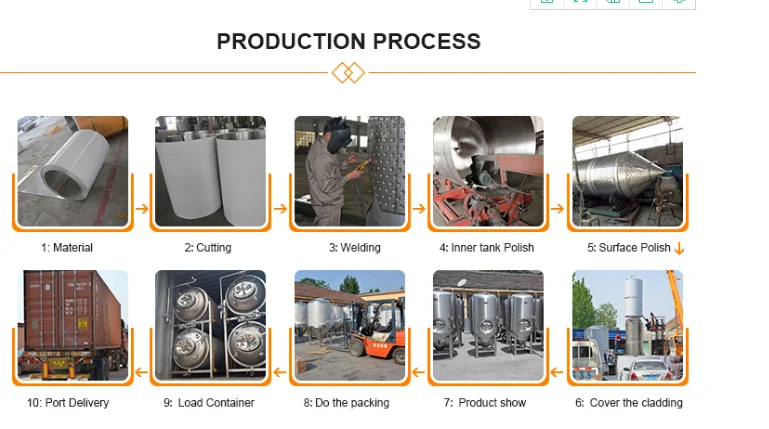 PRODUCTION PROCESS

1: Material

2: Cutting

3: Welding

4: Inner tank Polish

5: Surface Polish

10: Port Delivery

9: Load Container

8: Do the packing

7: Product show

6: Cover the cladding