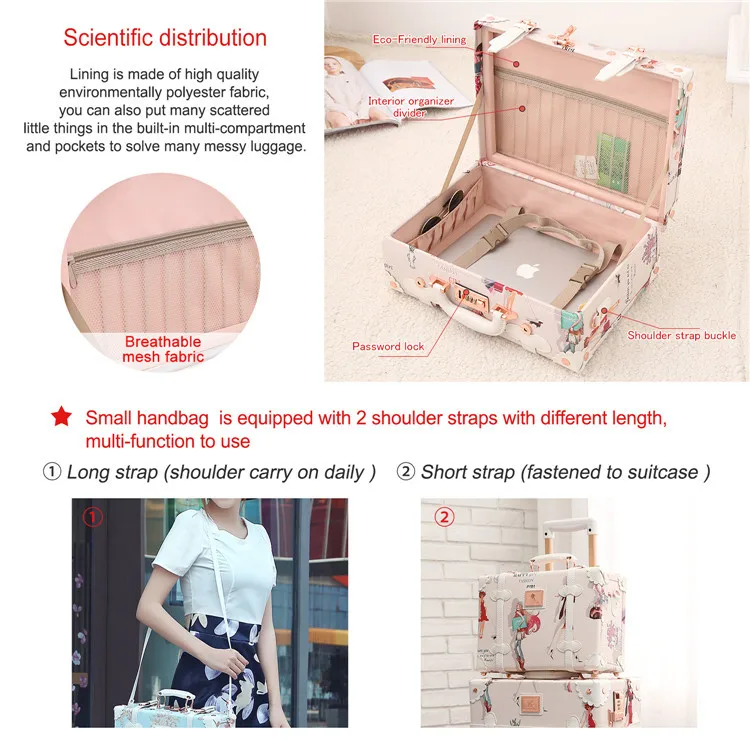 Scientific distribution

Lining is made of high quality environmentally polyester fabric, you can also put many scattered little things in the built-in multi-compartment and pockets to solve many messy luggage.

Breathable mesh fabric

Eco-Friendly lining

Interior organizer divider

Password lock

Shoulder strap buckle

★ Small handbag is equipped with 2 shoulder straps with different length, multi-function to use

① Long strap (shoulder carry on daily ) ② Short strap (fastened to suitcase )

①

②