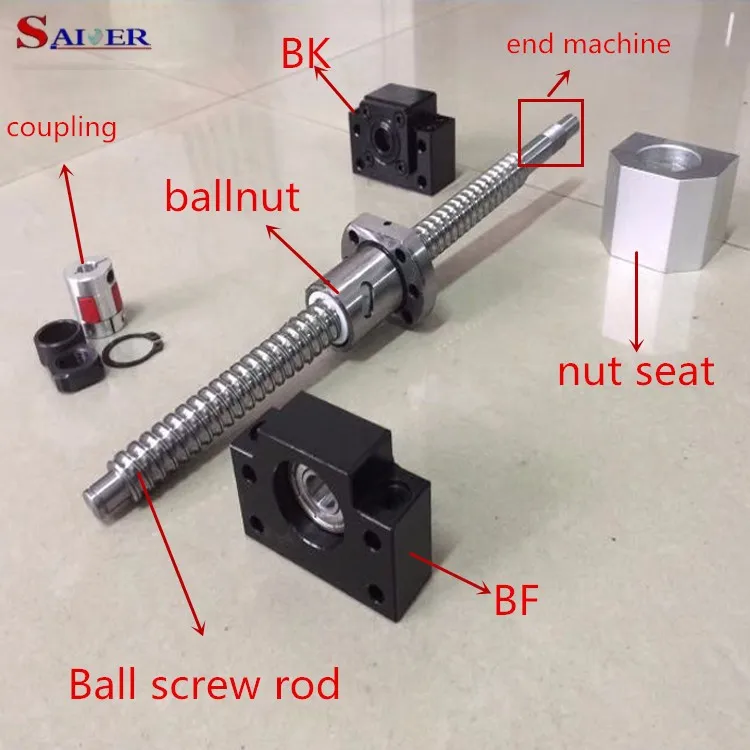 SAIVER

BK

end machine

coupling

ballnut

nut seat

BF

Ball screw rod