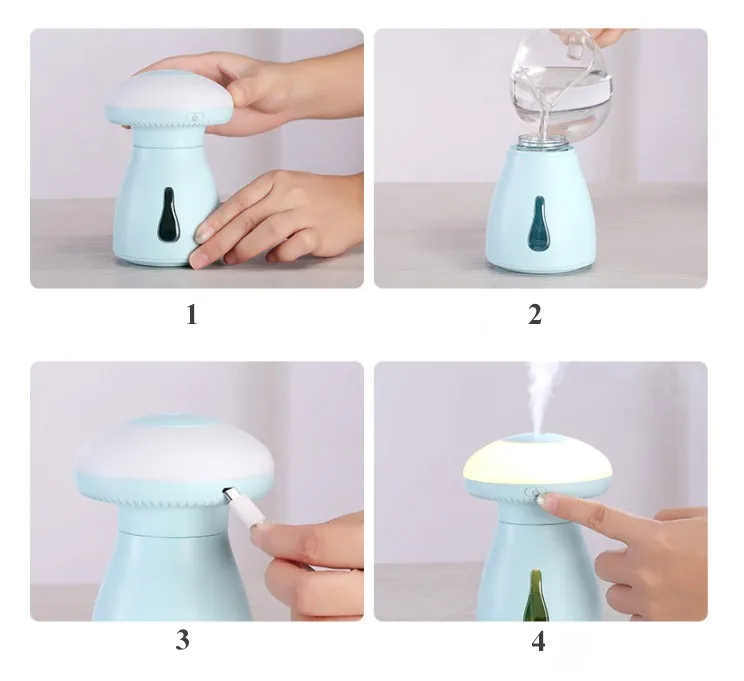 1

2

3

4