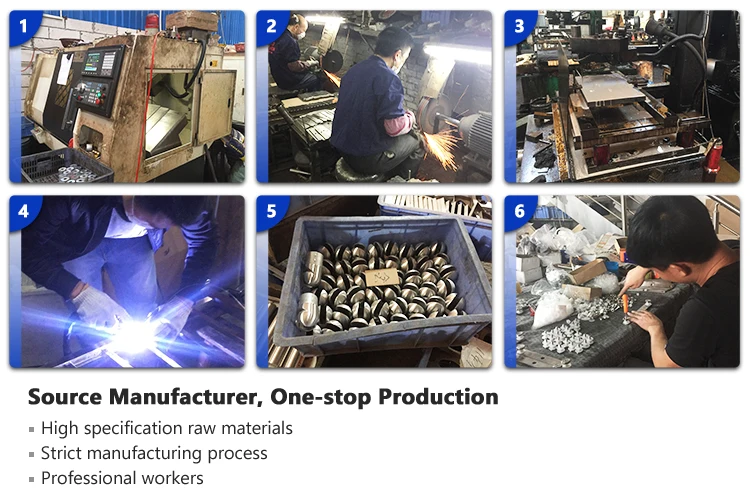 1
2
3
4
5
6

Source Manufacturer, One-stop Production

▪ High specification raw materials
▪ Strict manufacturing process
▪ Professional workers