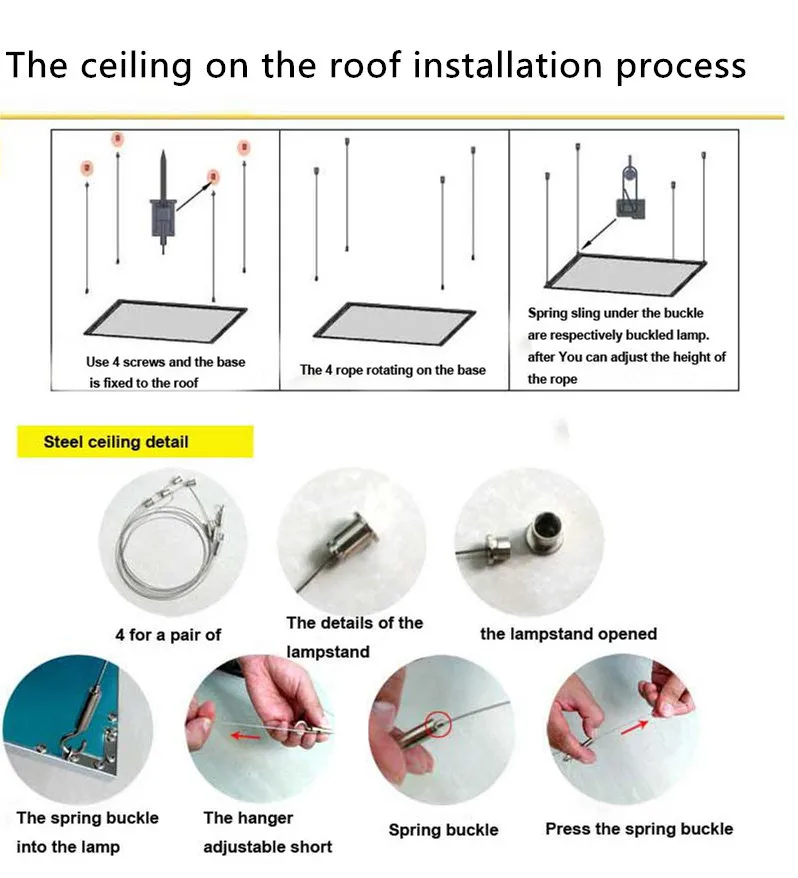 The ceiling on the roof installation process

Use 4 screws and the base is fixed to the roof

The 4 rope rotating on the base

Spring sling under the buckle are respectively buckled lamp. after You can adjust the height of the rope

Steel ceiling detail

4 for a pair of

The details of the lampstand

the lampstand opened

The spring buckle into the lamp

The hanger adjustable short

Spring buckle

Press the spring buckle