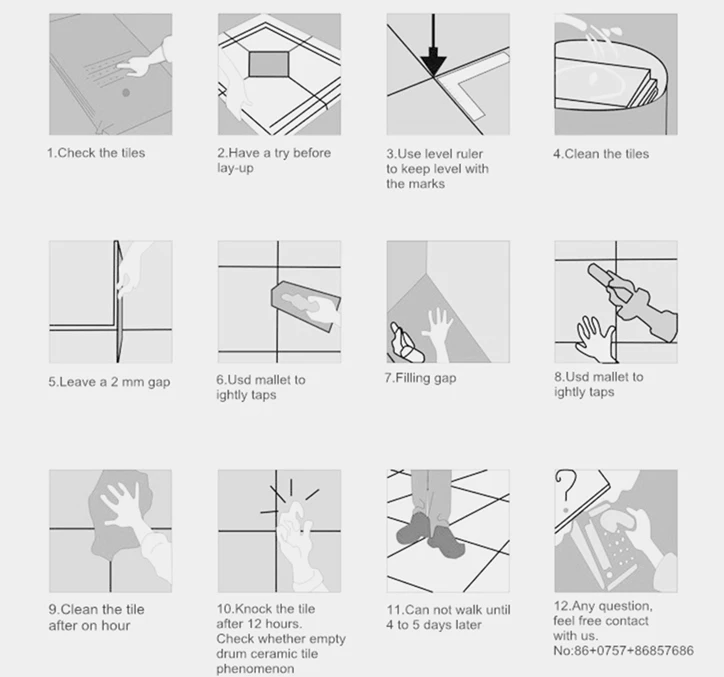 1.Check the tiles

2.Have a try before lay-up

3.Use level ruler to keep level with the marks

4.Clean the tiles

5.Leave a 2 mm gap

6.Usd mallet to ightly taps

7.Filling gap

8.Usd mallet to ightly taps

9.Clean the tile after on hour

10.Knock the tile after 12 hours. Check whether empty drum ceramic tile phenomenon

11.Can not walk until 4 to 5 days later

12.Any question, feel free contact with us. No:86+0757+86857686