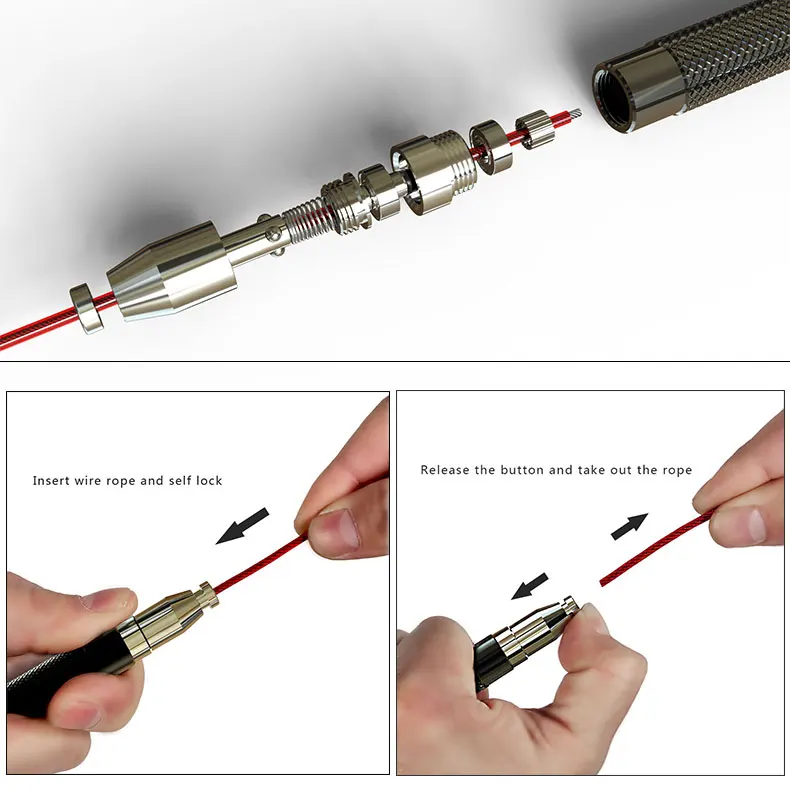 Insert wire rope and self lock

Release the button and take out the rope