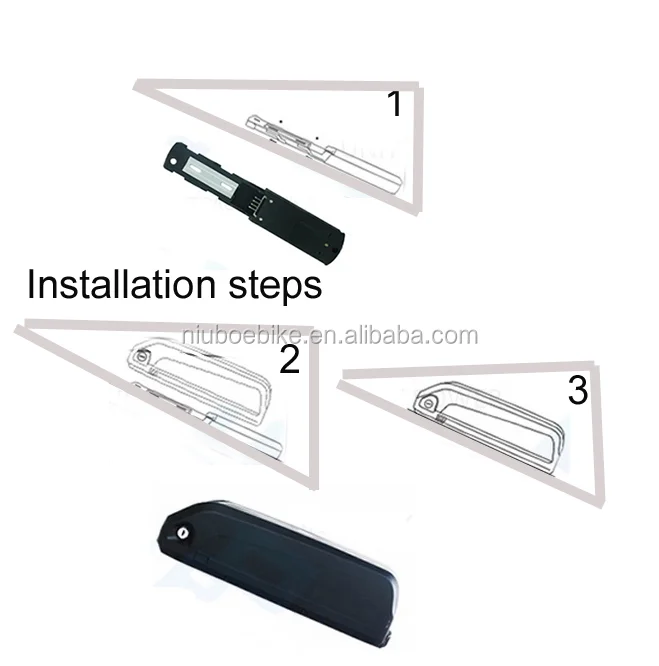 1

Installation steps

niuboebike.en.alibaba.com

2

3