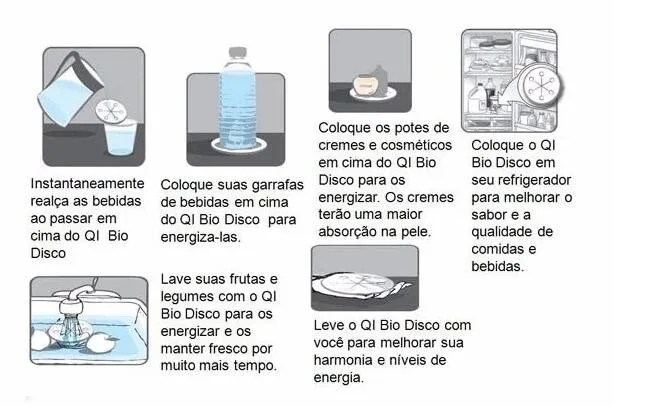 Instantaneamente realça as bebidas ao passar em cima do QI Bio Disco

Coloque suas garrafas de bebidas em cima do QI Bio Disco para energiza-las.

Coloque os potes de cremes e cosméticos em cima do QI Bio Disco para os energizar. Os cremes terão uma maior absorção na pele.

Coloque o QI Bio Disco em seu refrigerador para melhorar o sabor e a qualidade de comidas e bebidas.

Lave suas frutas e legumes com o QI Bio Disco para os energizar e os manter fresco por muito mais tempo.

Leve o QI Bio Disco com você para melhorar sua harmonia e níveis de energia.