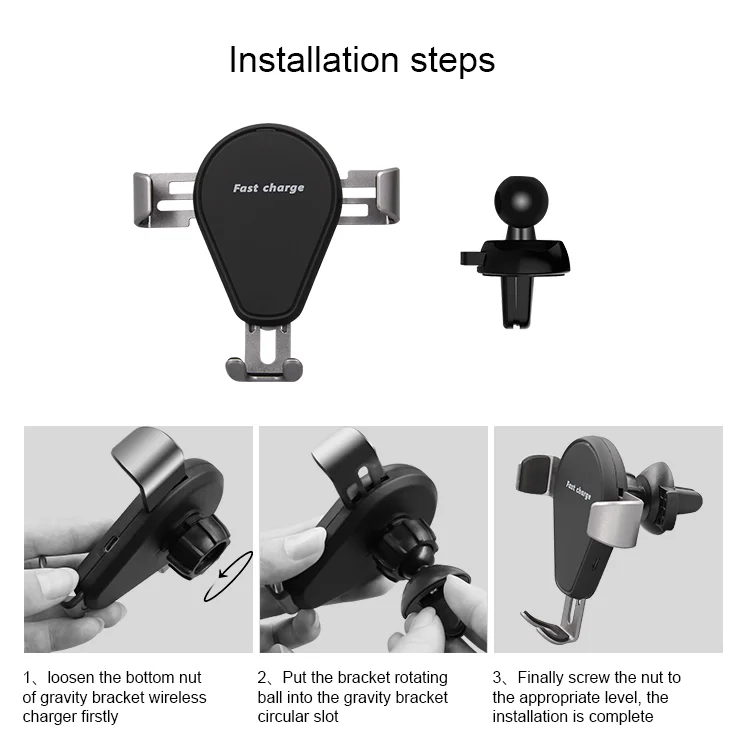 Installation steps

Fast charge

Fast charge

1、loosen the bottom nut of gravity bracket wireless charger firstly

2、Put the bracket rotating ball into the gravity bracket circular slot

3、Finally screw the nut to the appropriate level, the installation is complete