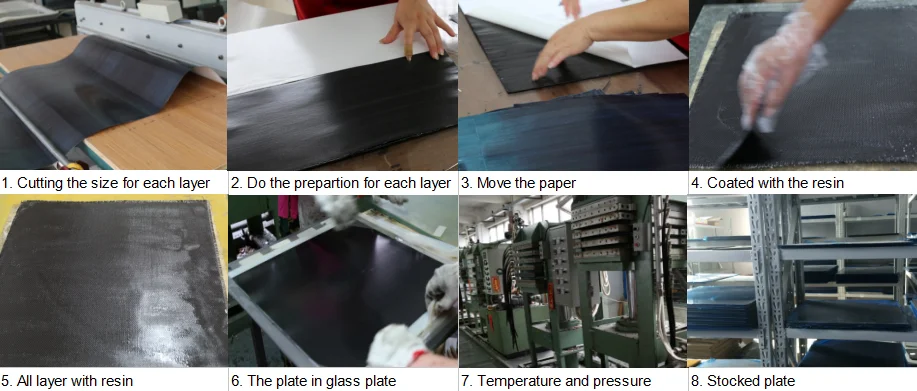 1. Cutting the size for each layer
2. Do the prepartion for each layer
3. Move the paper
4. Coated with the resin
5. All layer with resin
6. The plate in glass plate
7. Temperature and pressure
8. Stocked plate