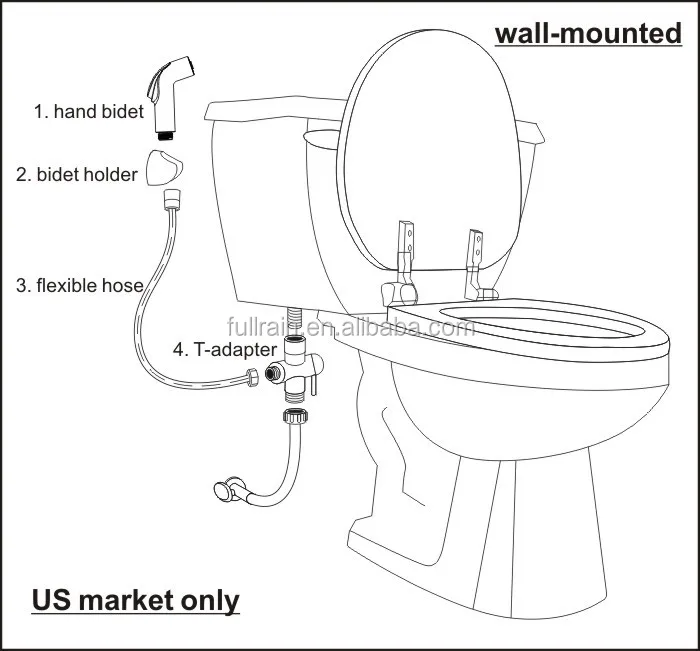 wall-mounted

1. hand bidet

2. bidet holder

3. flexible hose

fullrain.en.alibaba.com

4. T-adapter

US market only