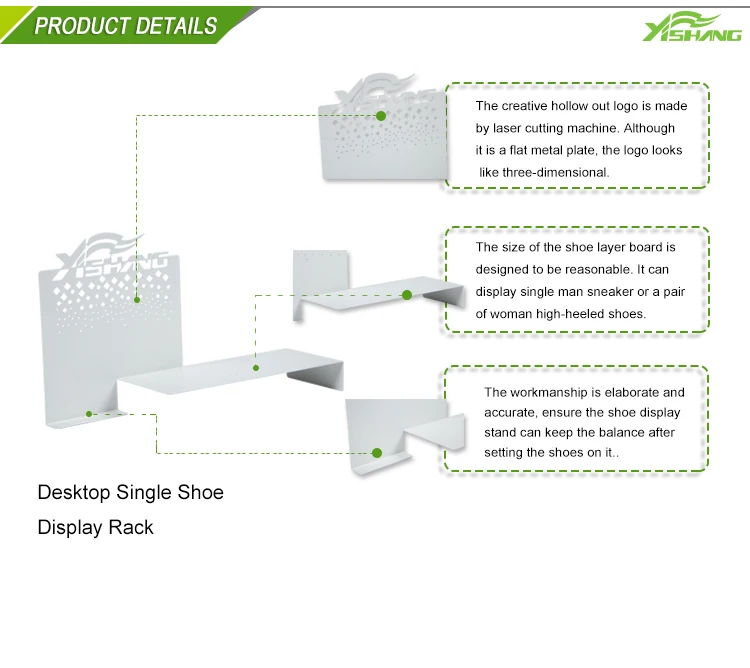 PRODUCT DETAILS

YISHANG

YISHANG

The creative hollow out logo is made by laser cutting machine. Although it is a flat metal plate, the logo looks like three-dimensional.

YISHANG

The size of the shoe layer board is designed to be reasonable. It can display single man sneaker or a pair of woman high-heeled shoes.

The workmanship is elaborate and accurate, ensure the shoe display stand can keep the balance after setting the shoes on it..

Desktop Single Shoe Display Rack