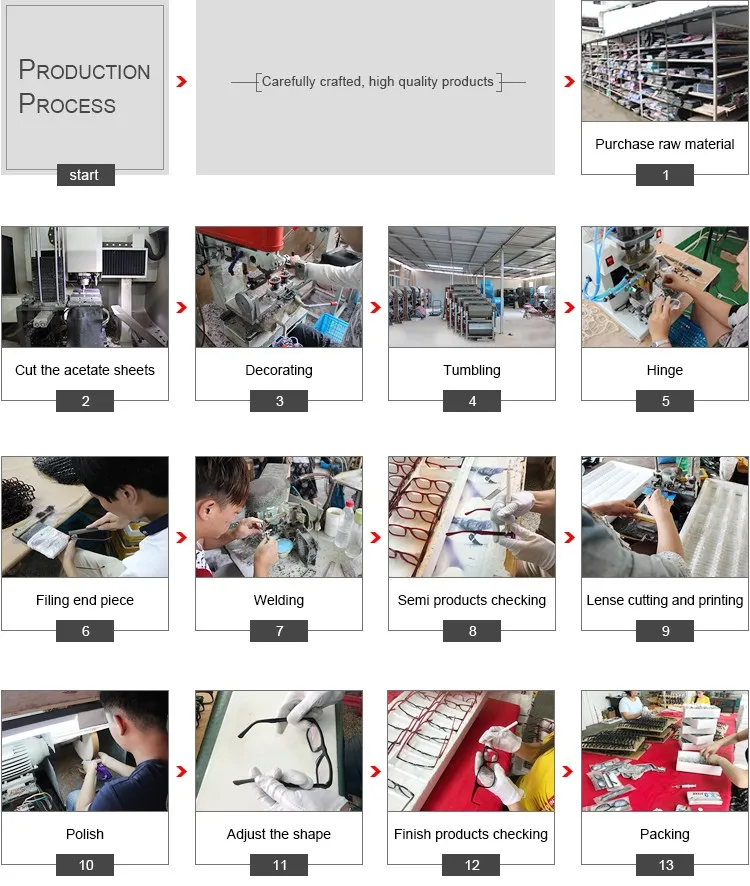 PRODUCTION PROCESS

start

Carefully crafted, high quality products

Purchase raw material

1

Cut the acetate sheets

2

Decorating

3

Tumbling

4

Hinge

5

Filing end piece

6

Welding

7

Semi products checking

8

Lense cutting and printing

9

Polish

10

Adjust the shape

11

Finish products checking

12

Packing

13