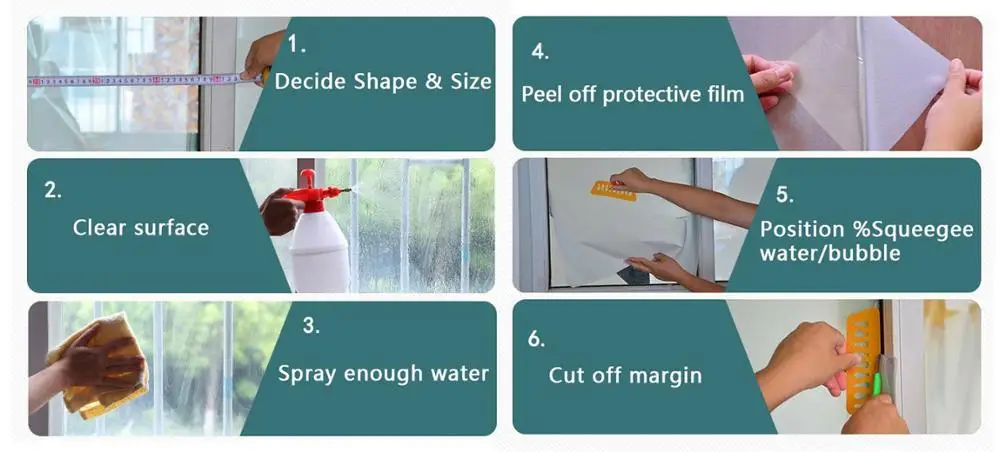 1.
Decide Shape & Size

2.
Clear surface

3.
Spray enough water

4.
Peel off protective film

5.
Position %Squeegee water/bubble

6.
Cut off margin