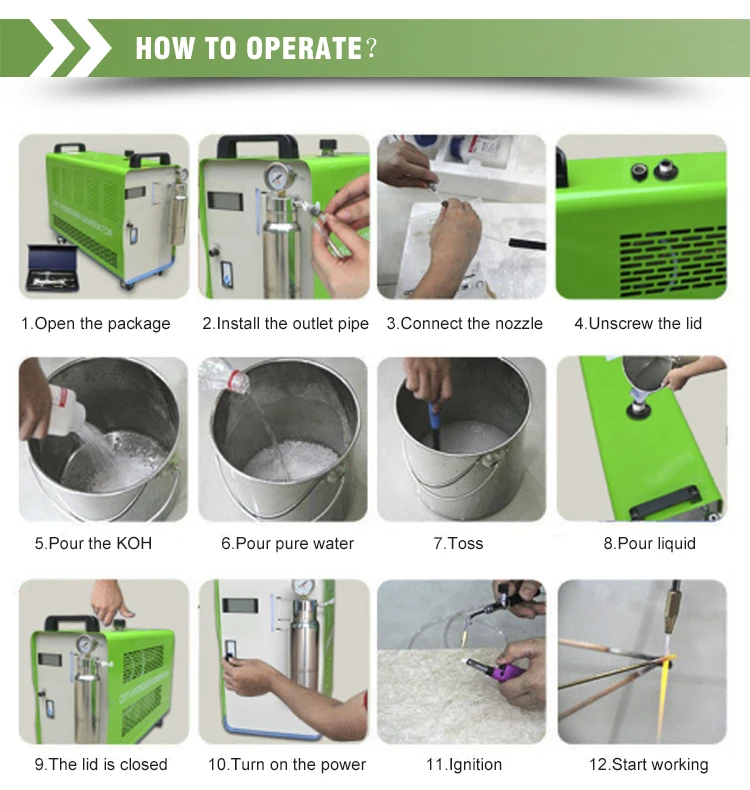 HOW TO OPERATE?

1.Open the package
2.Install the outlet pipe
3.Connect the nozzle
4.Unscrew the lid

5.Pour the KOH
6.Pour pure water
7.Toss
8.Pour liquid

9.The lid is closed
10.Turn on the power
11.Ignition
12.Start working