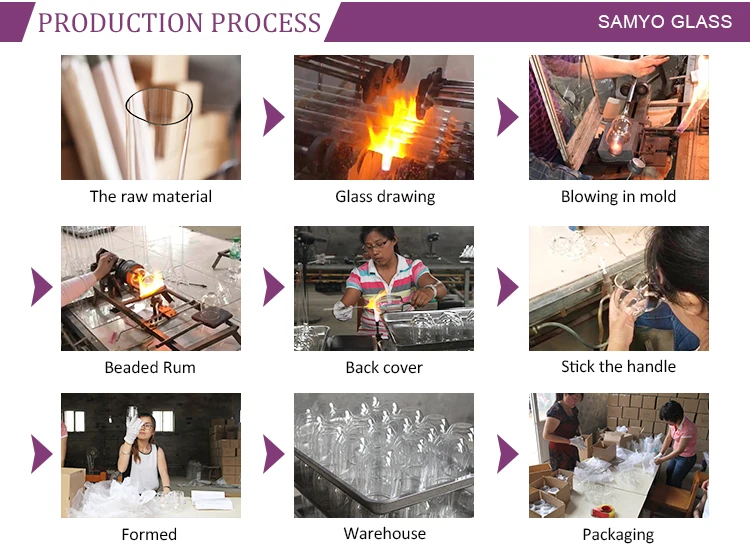 PRODUCTION PROCESS

SAMYO GLASS

The raw material

Glass drawing

Blowing in mold

Beaded Rum

Back cover

Stick the handle

Formed

Warehouse

Packaging