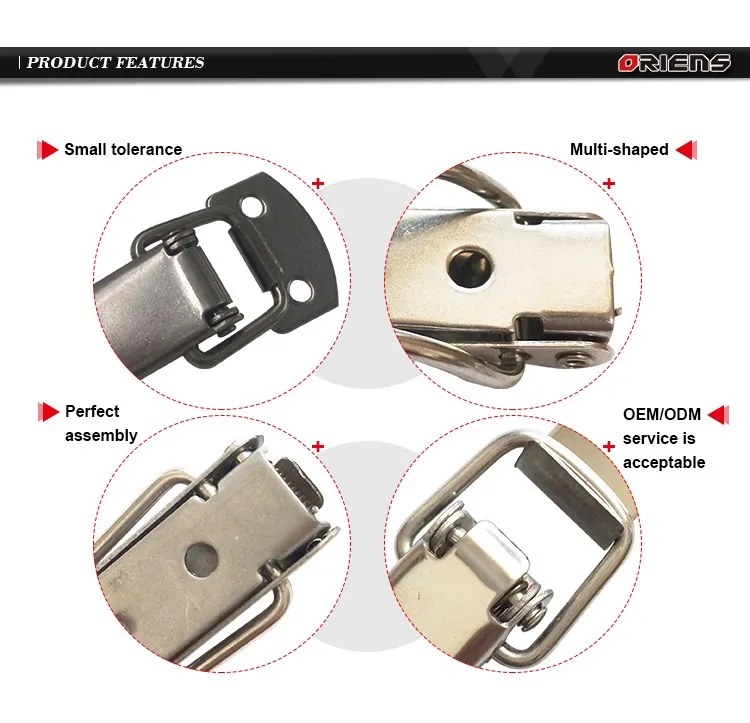 PRODUCT FEATURES

ORIENS

Small tolerance

Multi-shaped

Perfect assembly

OEM/ODM service is acceptable