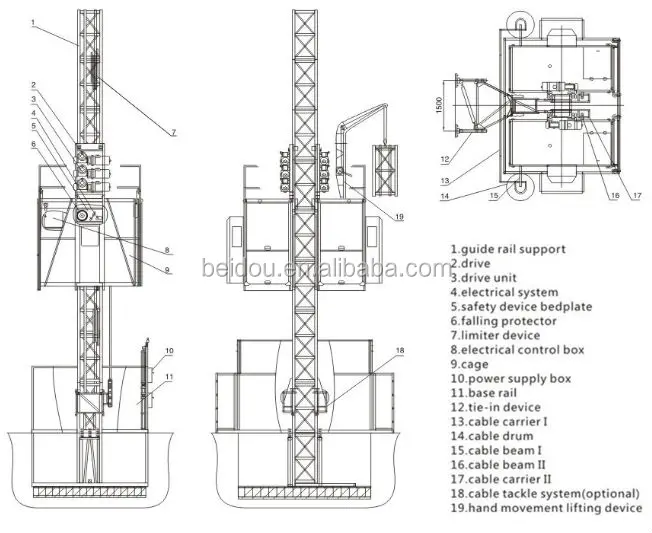 1
2
3
4
5
6
7
8
9
10
11
18
19
1500
12
13
14
15
16
17

beidou.en.alibaba.com

1.guide rail support
2.drive
3.drive unit
4.electrical system
5.safety device bedplate
6.falling protector
7.limiter device
8.electrical control box
9.cage
10.power supply box
11.base rail
12.tie-in device
13.cable carrier I
14.cable drum
15.cable beam I
16.cable beam II
17.cable carrier II
18.cable tackle system(optional)
19.hand movement lifting device