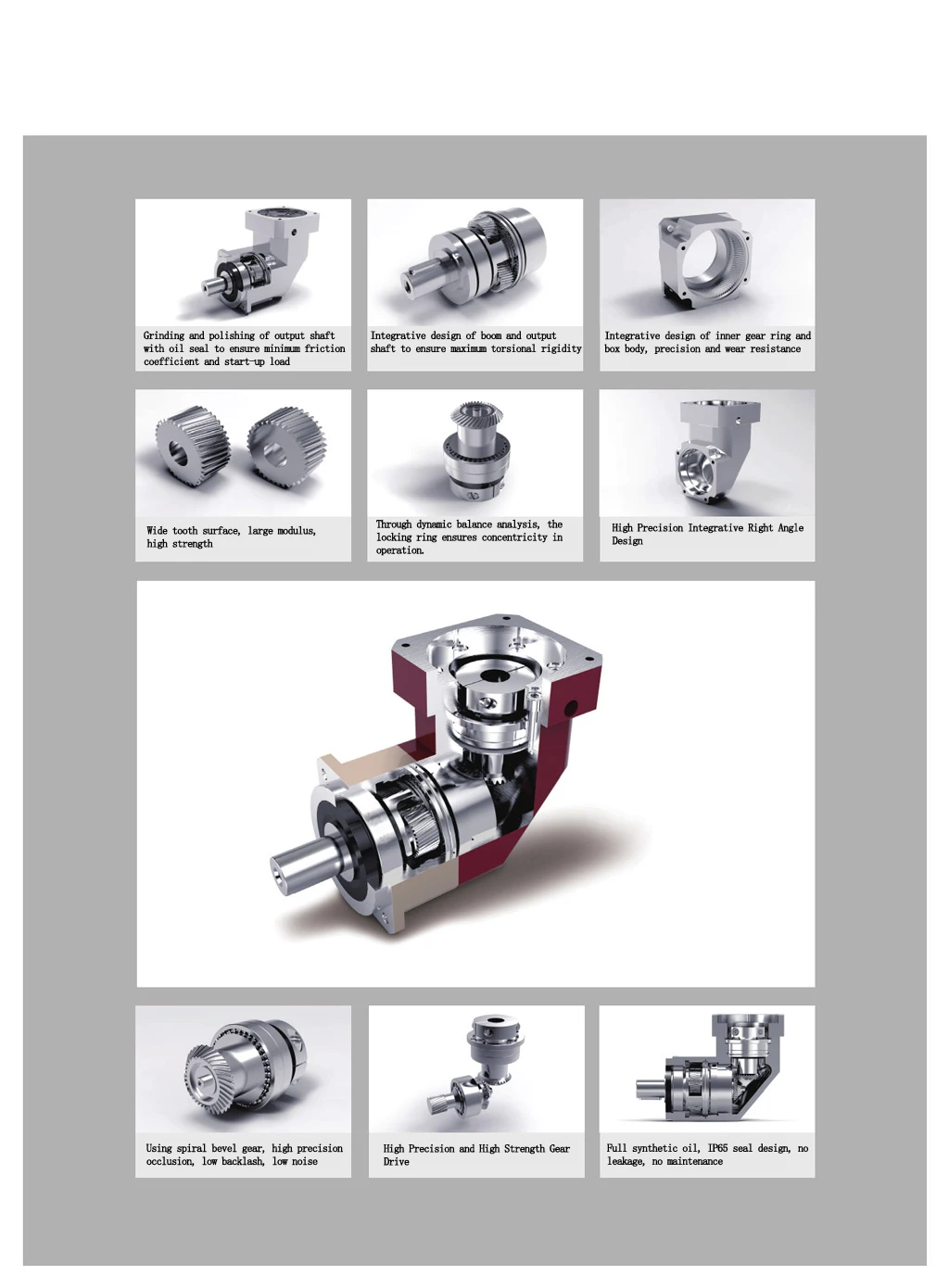 Grinding and polishing of output shaft with oil seal to ensure minimum friction coefficient and start-up load

Integrative design of boom and output shaft to ensure maximum torsional rigidity

Integrative design of inner gear ring and box body, precision and wear resistance

Wide tooth surface, large modulus, high strength

Through dynamic balance analysis, the locking ring ensures concentricity in operation.

High Precision Integrative Right Angle Design

Using spiral bevel gear, high precision occlusion, low backlash, low noise

High Precision and High Strength Gear Drive

Full synthetic oil, IP65 seal design, no leakage, no maintenance