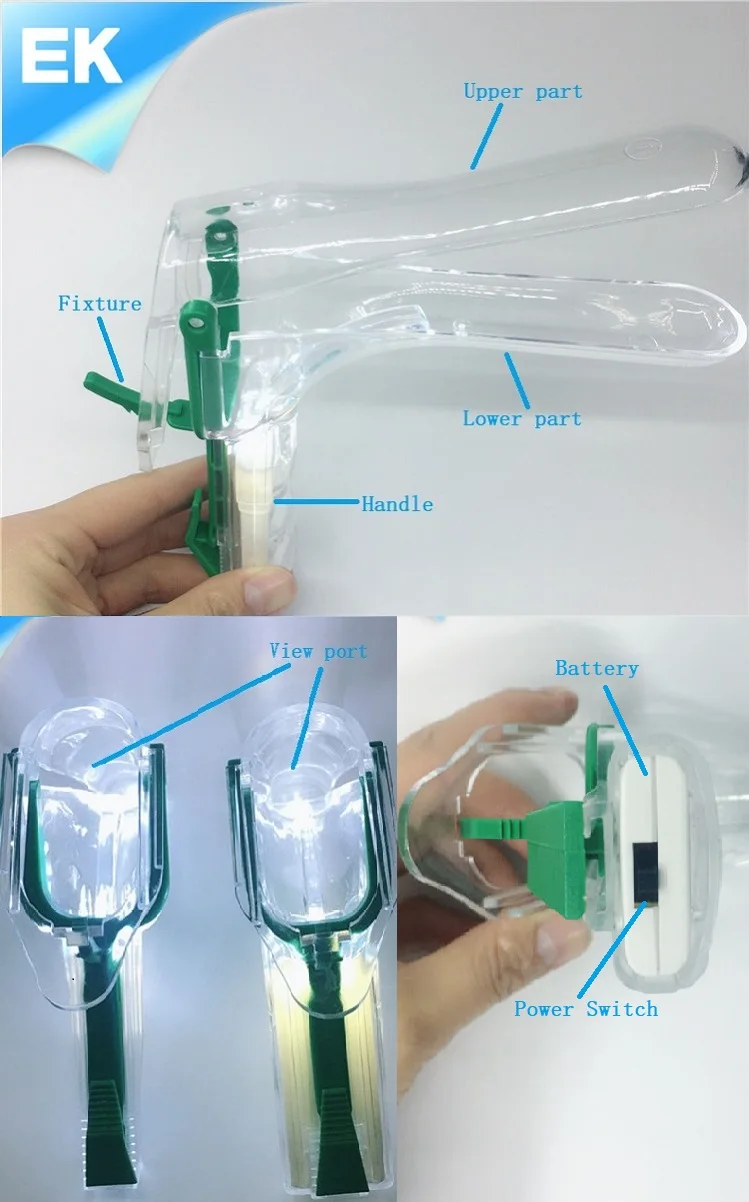 EK

Upper part

Fixture

Lower part

Handle

View port

Battery

Power Switch