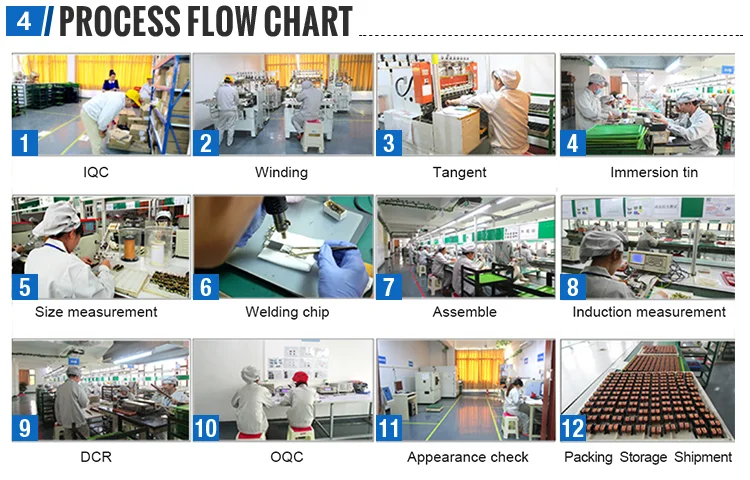 4 PROCESS FLOW CHART

1
IQC

2
Winding

3
Tangent

4
Immersion tin

5
Size measurement

6
Welding chip

7
Assemble

8
Induction measurement

9
DCR

10
OQC

11
Appearance check

12
Packing Storage Shipment