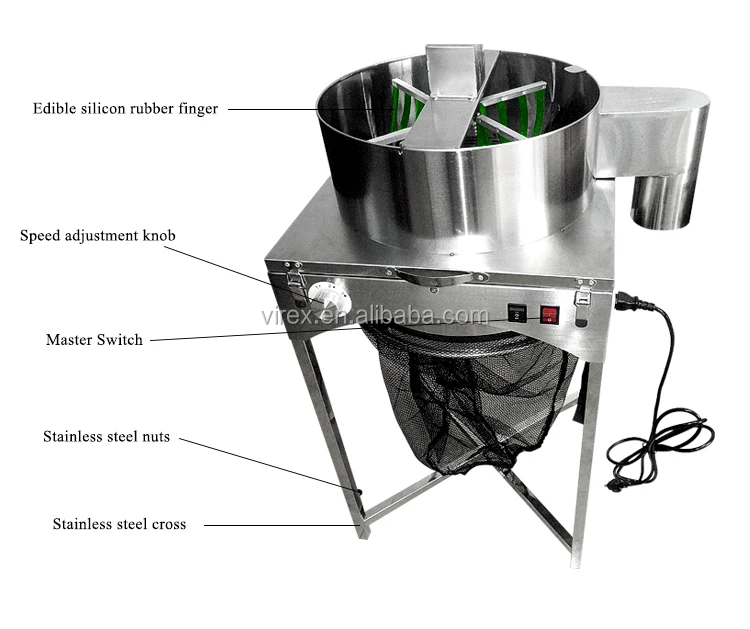 Edible silicon rubber finger

Speed adjustment knob

virex.en.alibaba.com

Master Switch

Stainless steel nuts

Stainless steel cross