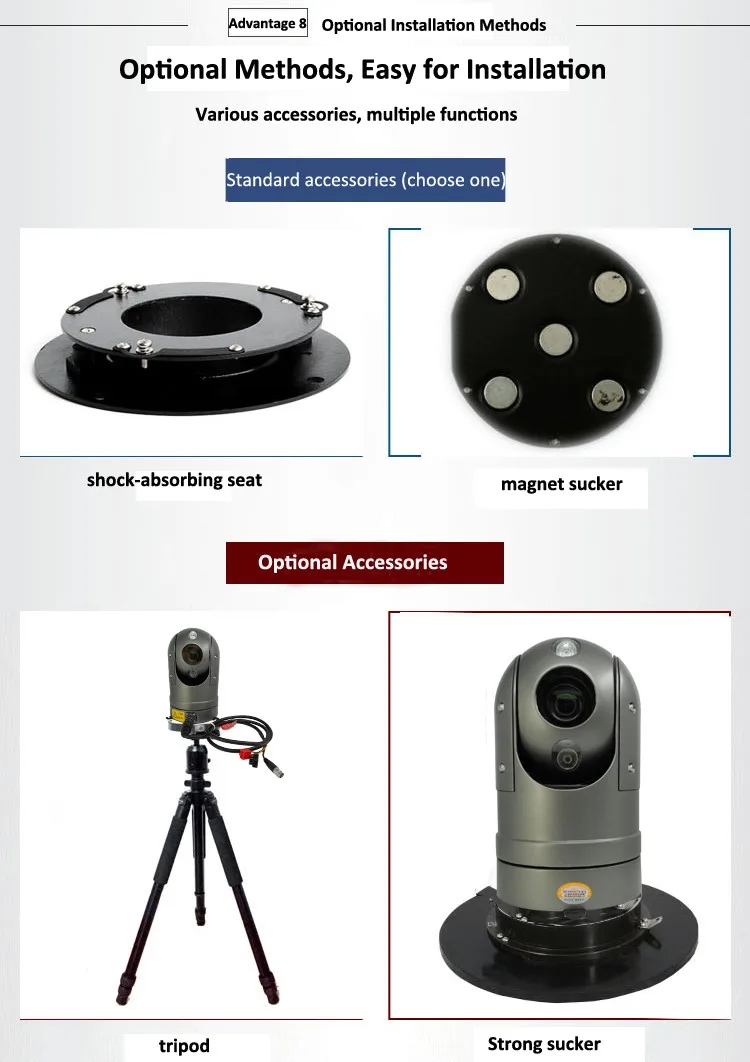 Advantage 8 Optional Installation Methods

Optional Methods, Easy for Installation

Various accessories, multiple functions

Standard accessories (choose one)

shock-absorbing seat

magnet sucker

Optional Accessories

tripod

Strong sucker