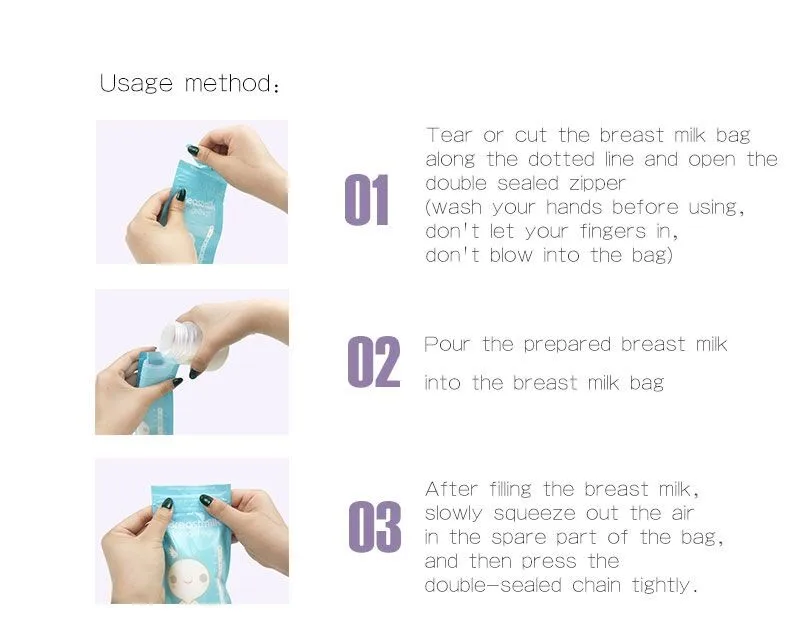 Usage method:

01

Tear or cut the breast milk bag along the dotted line and open the double sealed zipper (wash your hands before using, don't let your fingers in, don't blow into the bag)

02

Pour the prepared breast milk into the breast milk bag

03

After filling the breast milk, slowly squeeze out the air in the spare part of the bag, and then press the double-sealed chain tightly.