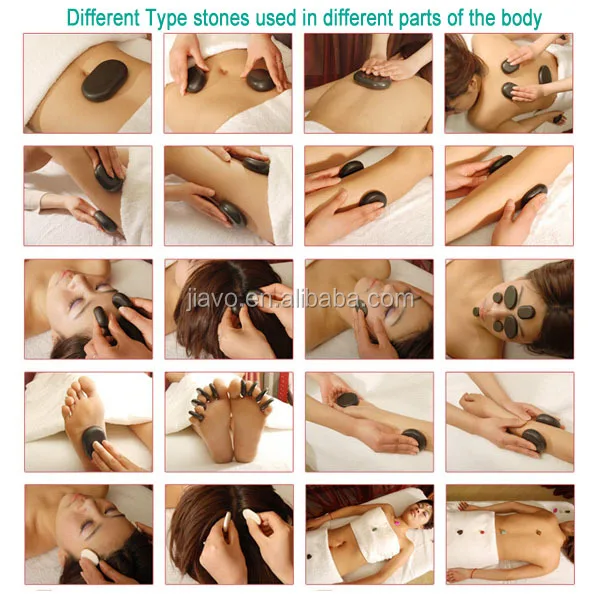 Different Type stones used in different parts of the body

jiavo.en.alibaba.com