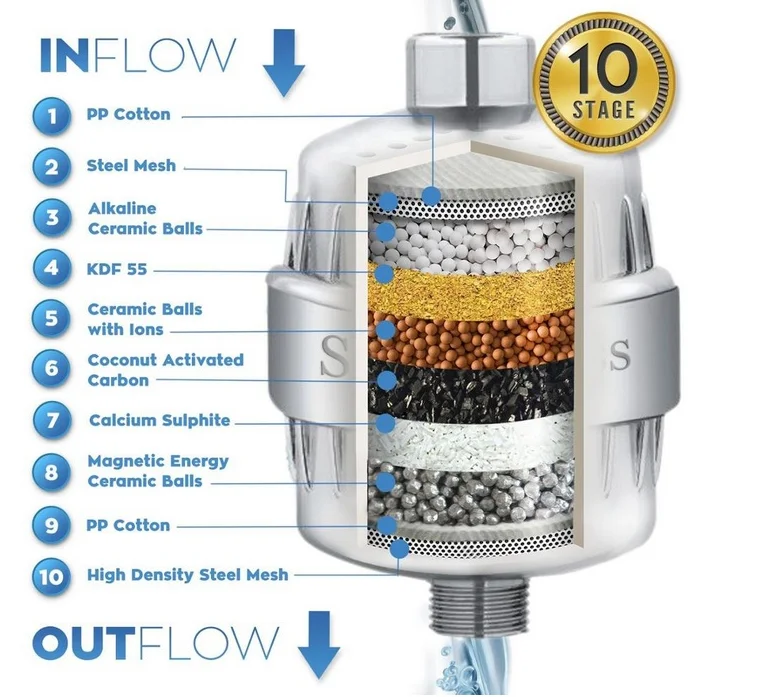 INFLOW

10 STAGE

1 PP Cotton

2 Steel Mesh

3 Alkaline Ceramic Balls

4 KDF 55

5 Ceramic Balls with Ions

6 Coconut Activated Carbon

7 Calcium Sulphite

8 Magnetic Energy Ceramic Balls

9 PP Cotton

10 High Density Steel Mesh

S

S

OUTFLOW