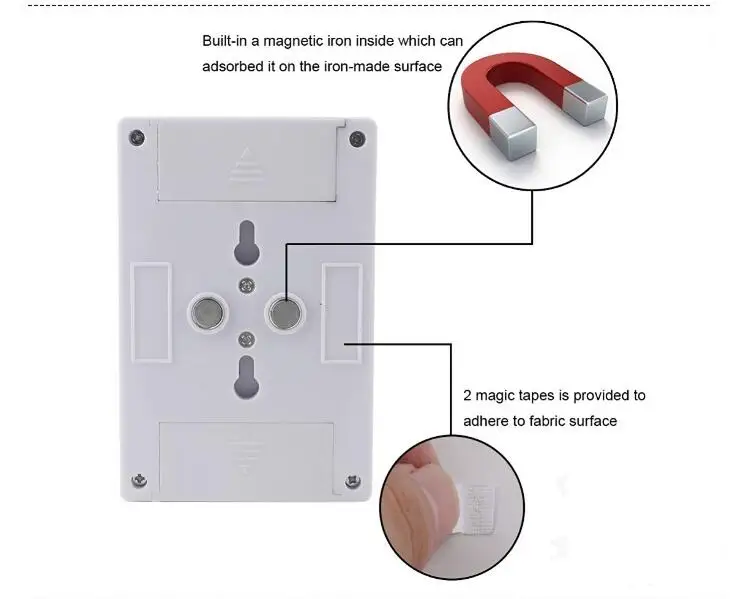 Built-in a magnetic iron inside which can adsorbed it on the iron-made surface

2 magic tapes is provided to adhere to fabric surface