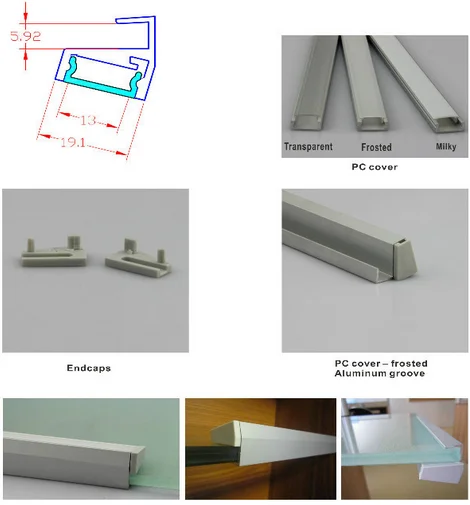 5.92

13

19.1

Transparent Frosted Milky

PC cover

Endcaps

PC cover – frosted
Aluminum groove