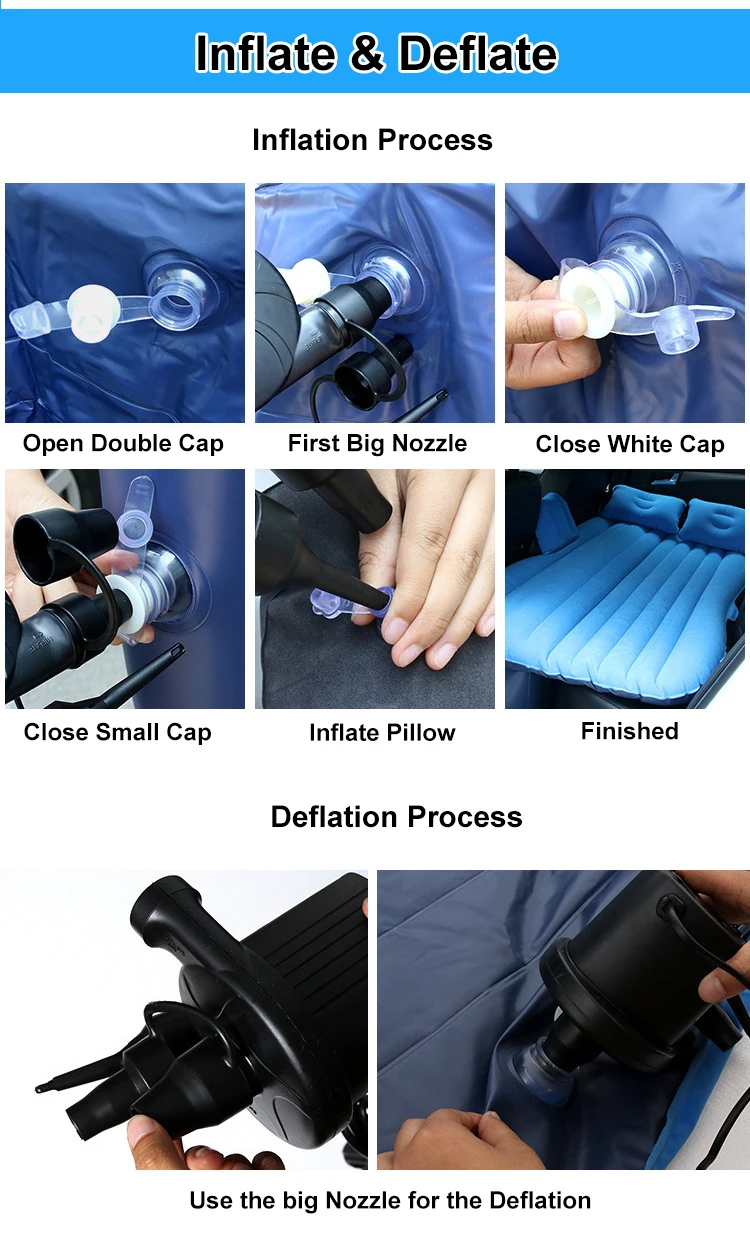 Inflate & Deflate

Inflation Process

Open Double Cap

First Big Nozzle

Close White Cap

Close Small Cap

Inflate Pillow

Finished

Deflation Process

Use the big Nozzle for the Deflation