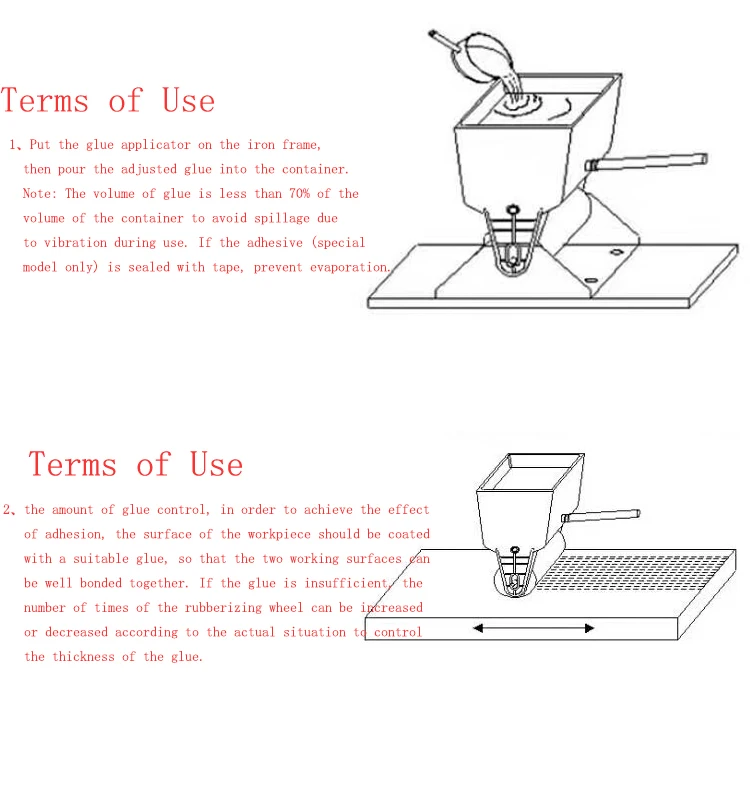 Terms of Use

1、Put the glue applicator on the iron frame, then pour the adjusted glue into the container. Note: The volume of glue is less than 70% of the volume of the container to avoid spillage due to vibration during use. If the adhesive (special model only) is sealed with tape, prevent evaporation.

Terms of Use

2、the amount of glue control, in order to achieve the effect of adhesion, the surface of the workpiece should be coated with a suitable glue, so that the two working surfaces can be well bonded together. If the glue is insufficient, the number of times of the rubberizing wheel can be increased or decreased according to the actual situation to control the thickness of the glue.