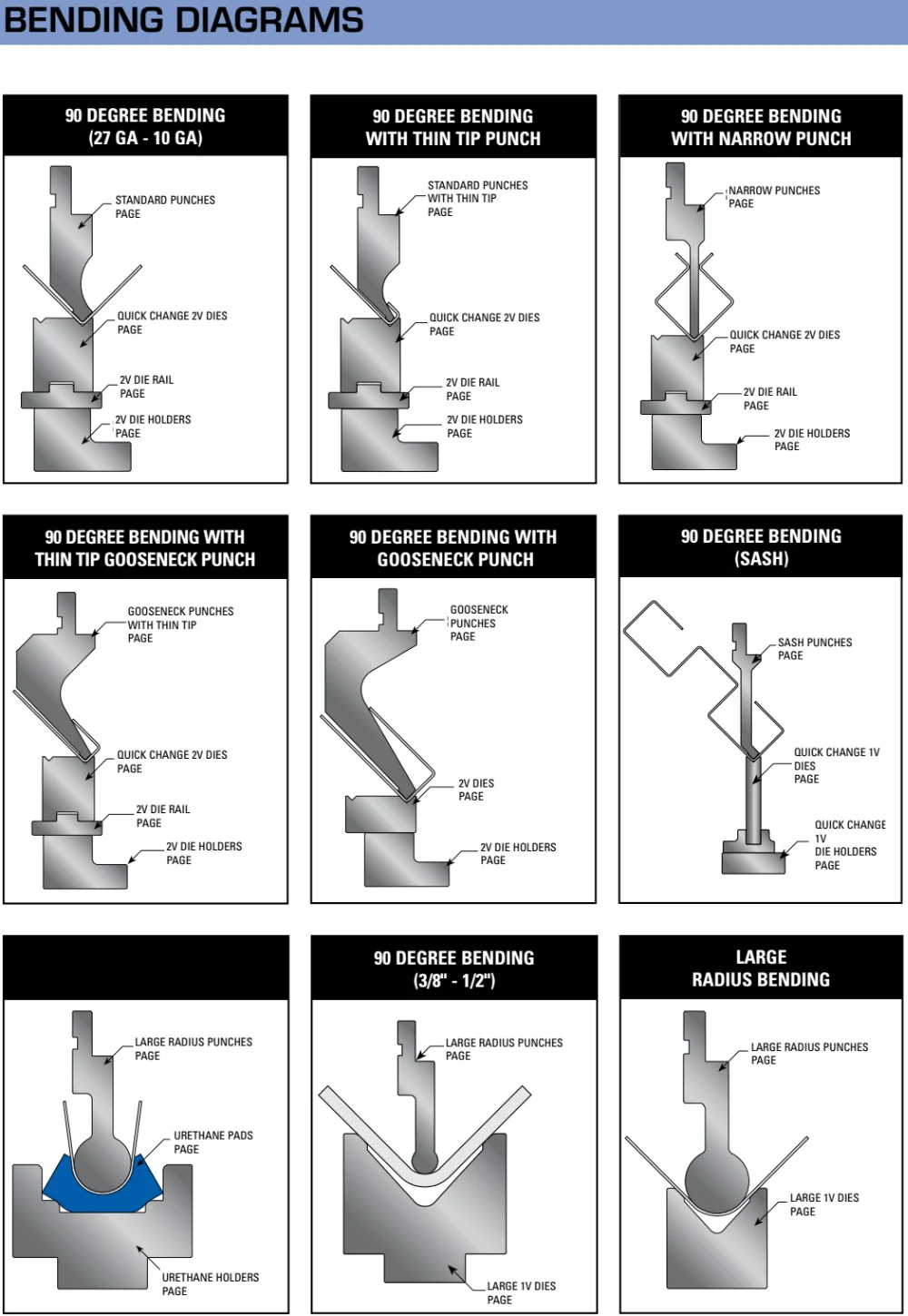 BENDING DIAGRAMS

90 DEGREE BENDING
(27 GA - 10 GA)

STANDARD PUNCHES
PAGE

QUICK CHANGE 2V DIES
PAGE

2V DIE RAIL
PAGE

2V DIE HOLDERS
PAGE

90 DEGREE BENDING
WITH THIN TIP PUNCH

STANDARD PUNCHES
WITH THIN TIP
PAGE

QUICK CHANGE 2V DIES
PAGE

2V DIE RAIL
PAGE

2V DIE HOLDERS
PAGE

90 DEGREE BENDING
WITH NARROW PUNCH

NARROW PUNCHES
PAGE

QUICK CHANGE 2V DIES
PAGE

2V DIE RAIL
PAGE

2V DIE HOLDERS
PAGE

90 DEGREE BENDING WITH
THIN TIP GOOSENECK PUNCH

GOOSENECK PUNCHES
WITH THIN TIP
PAGE

QUICK CHANGE 2V DIES
PAGE

2V DIE RAIL
PAGE

2V DIE HOLDERS
PAGE

90 DEGREE BENDING WITH
GOOSENECK PUNCH

GOOSENECK
PUNCHES
PAGE

2V DIES
PAGE

2V DIE HOLDERS
PAGE

90 DEGREE BENDING
(SASH)

SASH PUNCHES
PAGE

QUICK CHANGE 1V
DIES
PAGE

QUICK CHANGE
1V
DIE HOLDERS
PAGE

LARGE RADIUS PUNCHES
PAGE

URETHANE PADS
PAGE

URETHANE HOLDERS
PAGE

90 DEGREE BENDING
(3/8" - 1/2")

LARGE RADIUS PUNCHES
PAGE

LARGE 1V DIES
PAGE

LARGE
RADIUS BENDING

LARGE RADIUS PUNCHES
PAGE

LARGE 1V DIES
PAGE