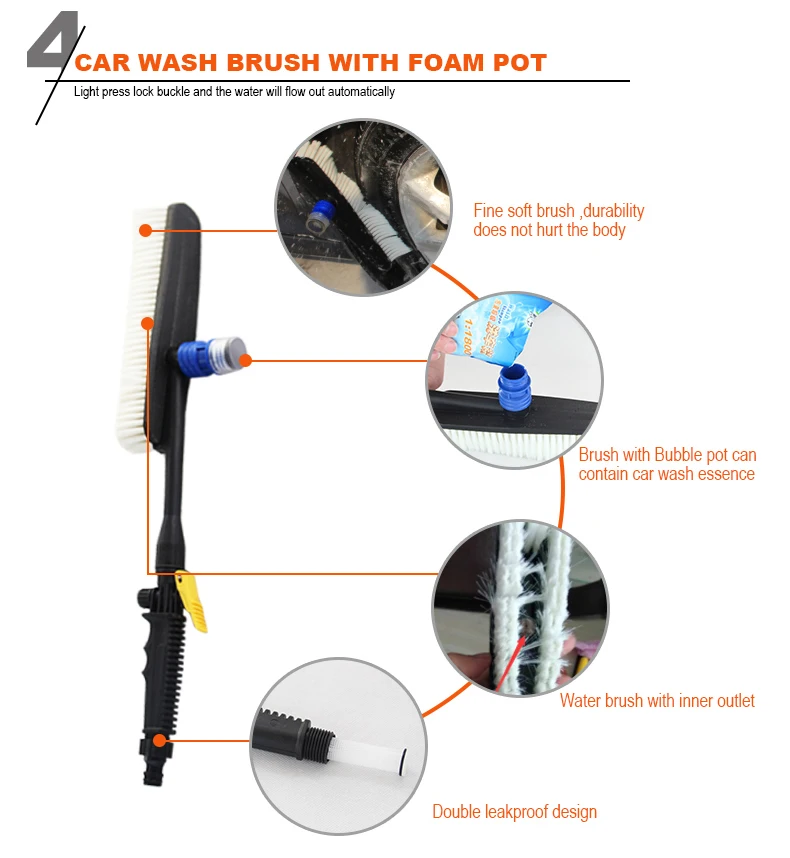 4 CAR WASH BRUSH WITH FOAM POT

Light press lock buckle and the water will flow out automatically

Fine soft brush ,durability does not hurt the body

1:1800

Brush with Bubble pot can contain car wash essence

Water brush with inner outlet

Double leakproof design