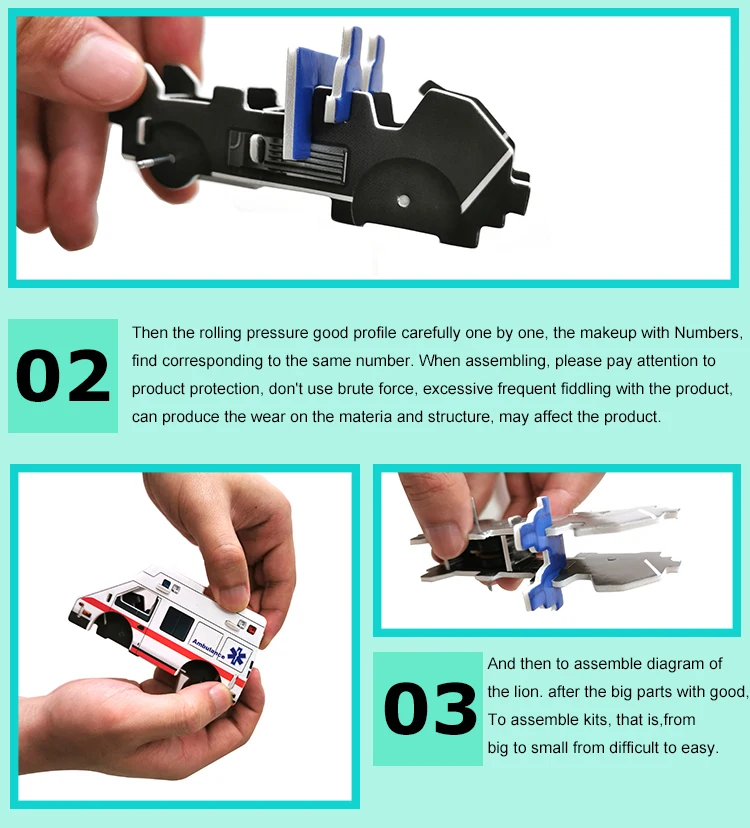 02

Then the rolling pressure good profile carefully one by one, the makeup with Numbers, find corresponding to the same number. When assembling, please pay attention to product protection, don't use brute force, excessive frequent fiddling with the product, can produce the wear on the materia and structure, may affect the product.

Ambulance

03

And then to assemble diagram of the lion. after the big parts with good, To assemble kits, that is,from big to small from difficult to easy.