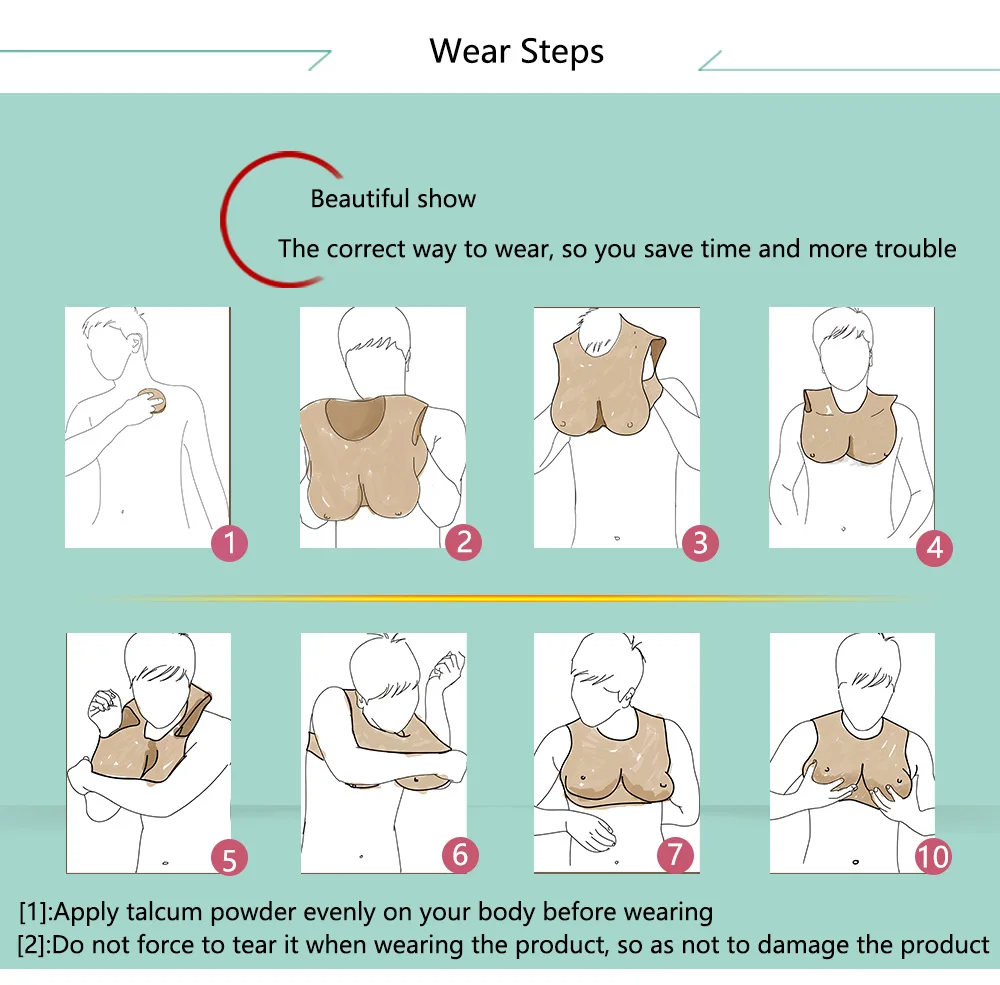 Wear Steps

Beautiful show

The correct way to wear, so you save time and more trouble

1

2

3

4

5

6

7

10

[1]:Apply talcum powder evenly on your body before wearing

[2]:Do not force to tear it when wearing the product, so as not to damage the product