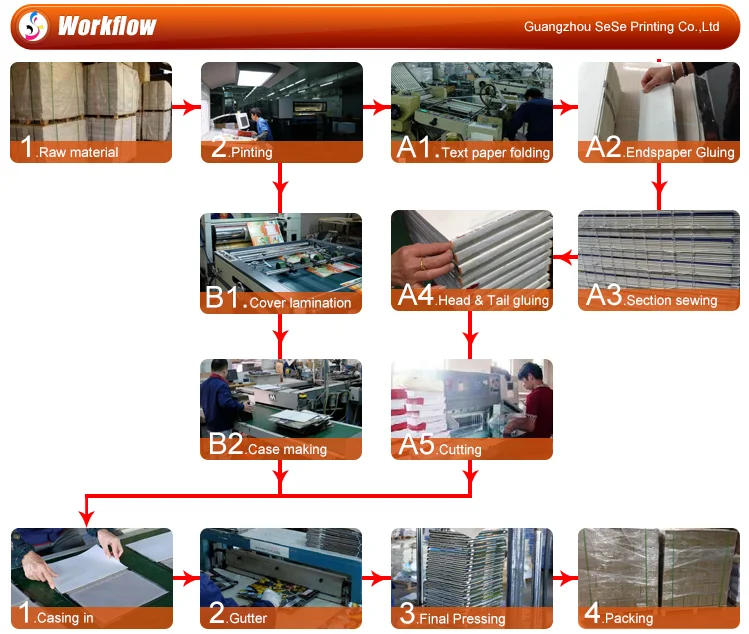 Workflow

Guangzhou SeSe Printing Co.,Ltd

1.Raw material

2.Pinting

A1.Text paper folding

A2.Endspaper Gluing

B1.Cover lamination

A4.Head & Tail gluing

A3.Section sewing

B2.Case making

A5.Cutting

1.Casing in

2.Gutter

3.Final Pressing

4.Packing